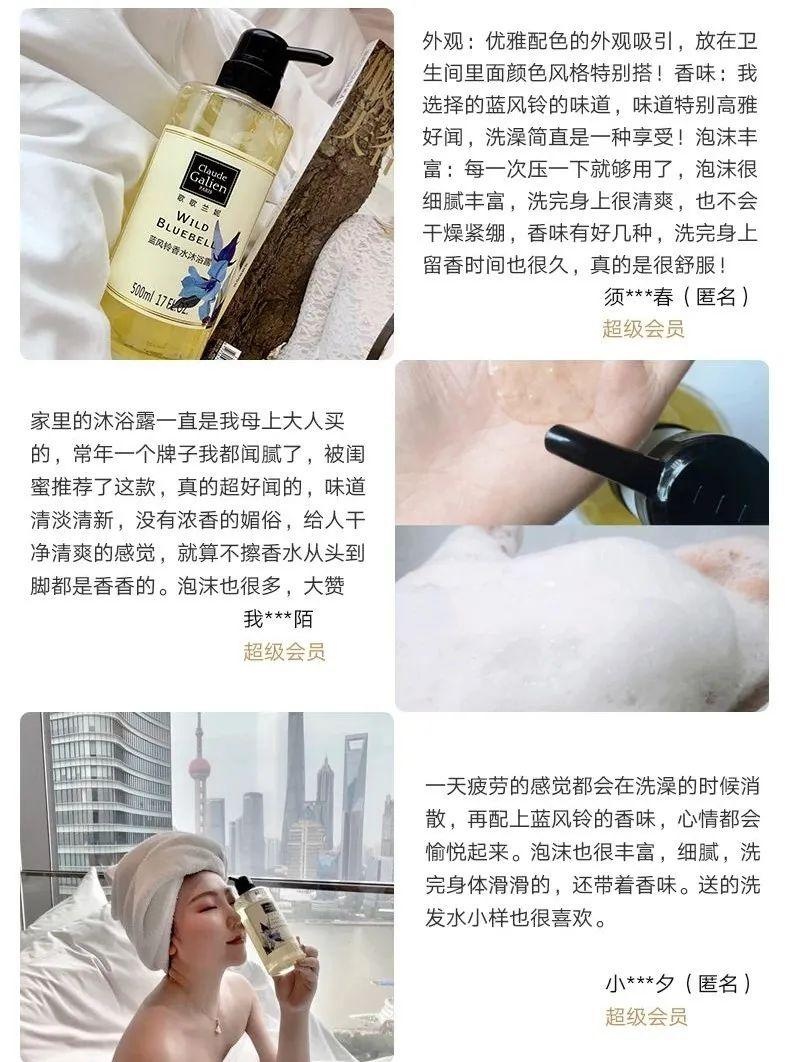 Claude Galien PARIS
歌歌兰妮
WILD BLUEBELL
蓝风铃香水沐浴露
500ml 17 FL.OZ

外观：优雅配色的外观吸引，放在卫生间里面颜色风格特别搭！香味：我选择的蓝风铃的味道，味道特别高雅好闻，洗澡简直是一种享受！泡沫丰富：每一次压一下就够用了，泡沫很细腻丰富，洗完身上很清爽，也不会干燥紧绷，香味有好几种，洗完身上留香时间也很久，真的是很舒服！

须***春（匿名）
超级会员

家里的沐浴露一直是我母上大人买的，常年一个牌子我都闻腻了，被闺蜜推荐了这款，真的超好闻的，味道清淡清新，没有浓香的媚俗，给人干净清爽的感觉，就算不擦香水从头到脚都是香香的。泡沫也很多，大赞

我***陌
超级会员

一天疲劳的感觉都会在洗澡的时候消散，再配上蓝风铃的香味，心情都会愉悦起来。泡沫也很丰富，细腻，洗完身体滑滑的，还带着香味。送的洗发水小样也很喜欢。

小***夕（匿名）
超级会员