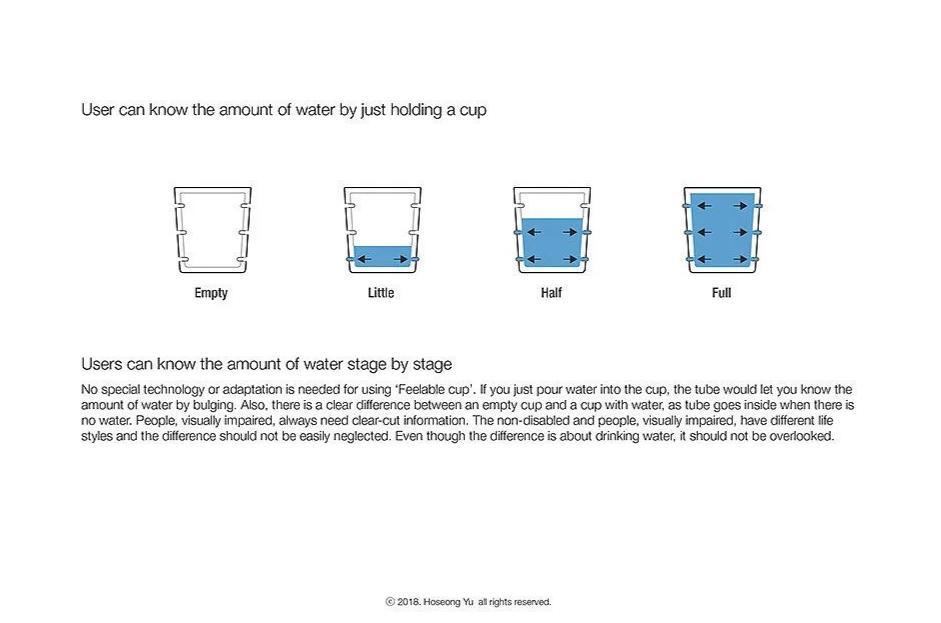 User can know the amount of water by just holding a cup

Empty

Little

Half

Full

Users can know the amount of water stage by stage

No special technology or adaptation is needed for using 'Feelable cup'. If you just pour water into the cup, the tube would let you know the amount of water by bulging. Also, there is a clear difference between an empty cup and a cup with water, as tube goes inside when there is no water. People, visually impaired, always need clear-cut information. The non-disabled and people, visually impaired, have different life styles and the difference should not be easily neglected. Even though the difference is about drinking water, it should not be overlooked.

© 2018. Hoseong Yu all rights reserved.