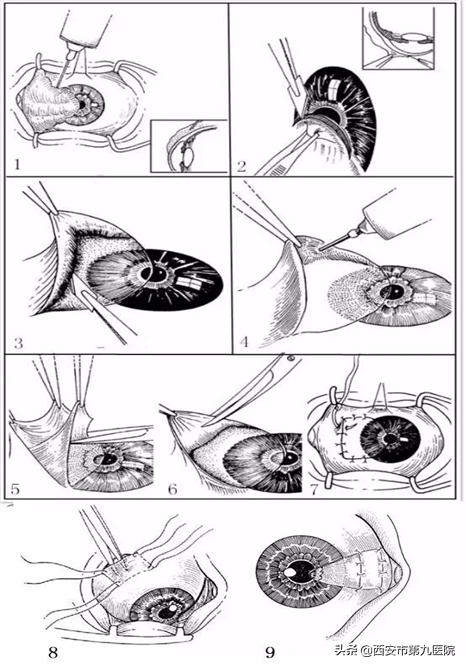 1

2

3

4

5

6

7

8

9

头条 @西安市第九医院