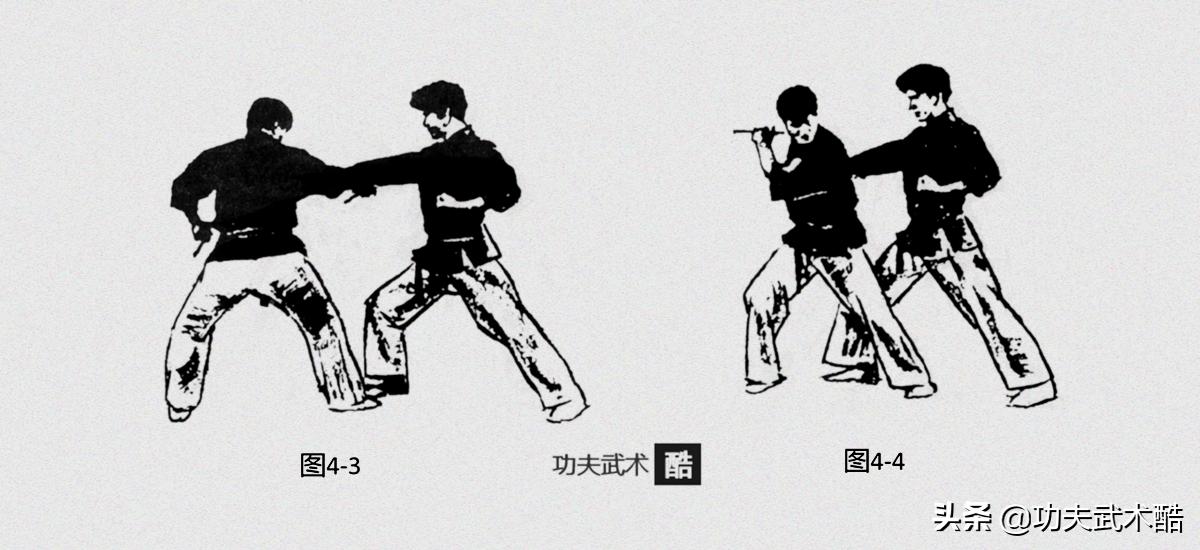 图4-3

功夫武术 酷

图4-4

头条 @功夫武术酷