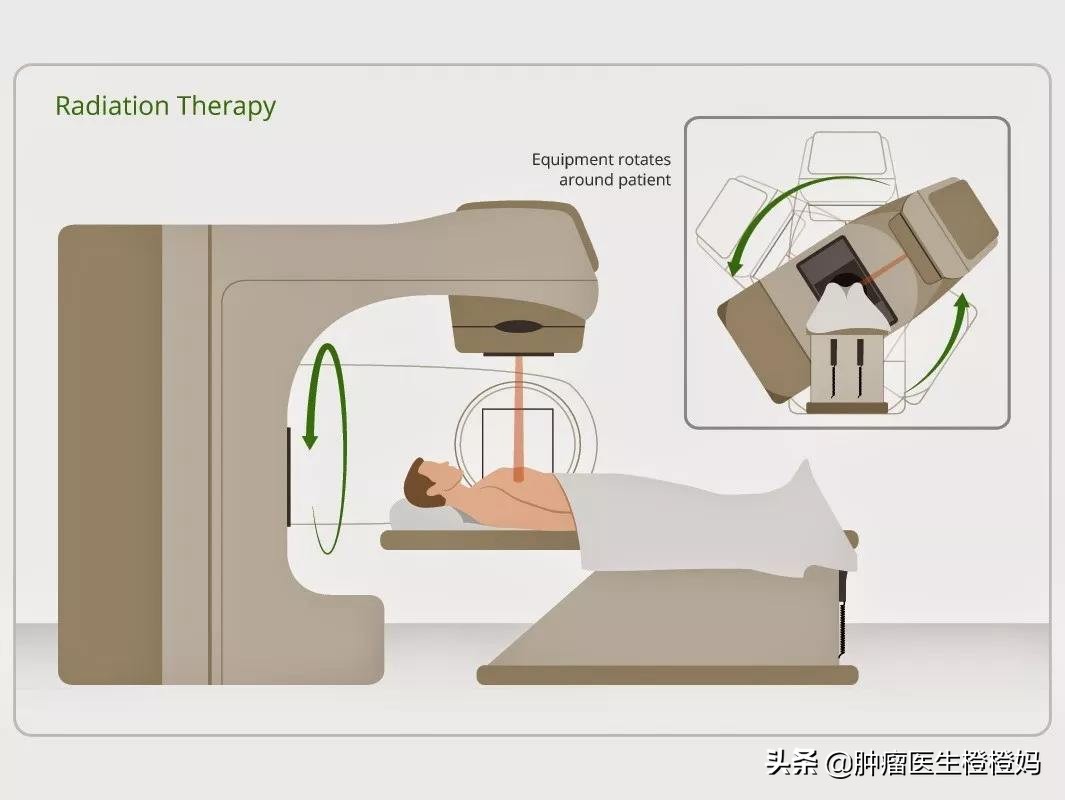 Radiation Therapy

Equipment rotates around patient

头条 @肿瘤医生橙橙妈