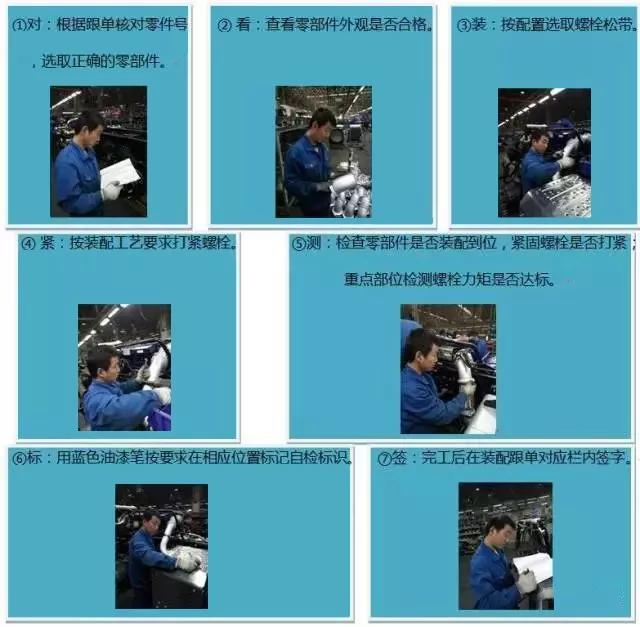 ①对：根据跟单核对零件号，选取正确的零部件。

② 看：查看零部件外观是否合格。

③装：按配置选取螺栓松带。

④ 紧：按装配工艺要求打紧螺栓。

⑤测：检查零部件是否装配到位，紧固螺栓是否打紧；重点部位检测螺栓力矩是否达标。

⑥标：用蓝色油漆笔按要求在相应位置标记自检标识。

⑦签：完工后在装配跟单对应栏内签字。