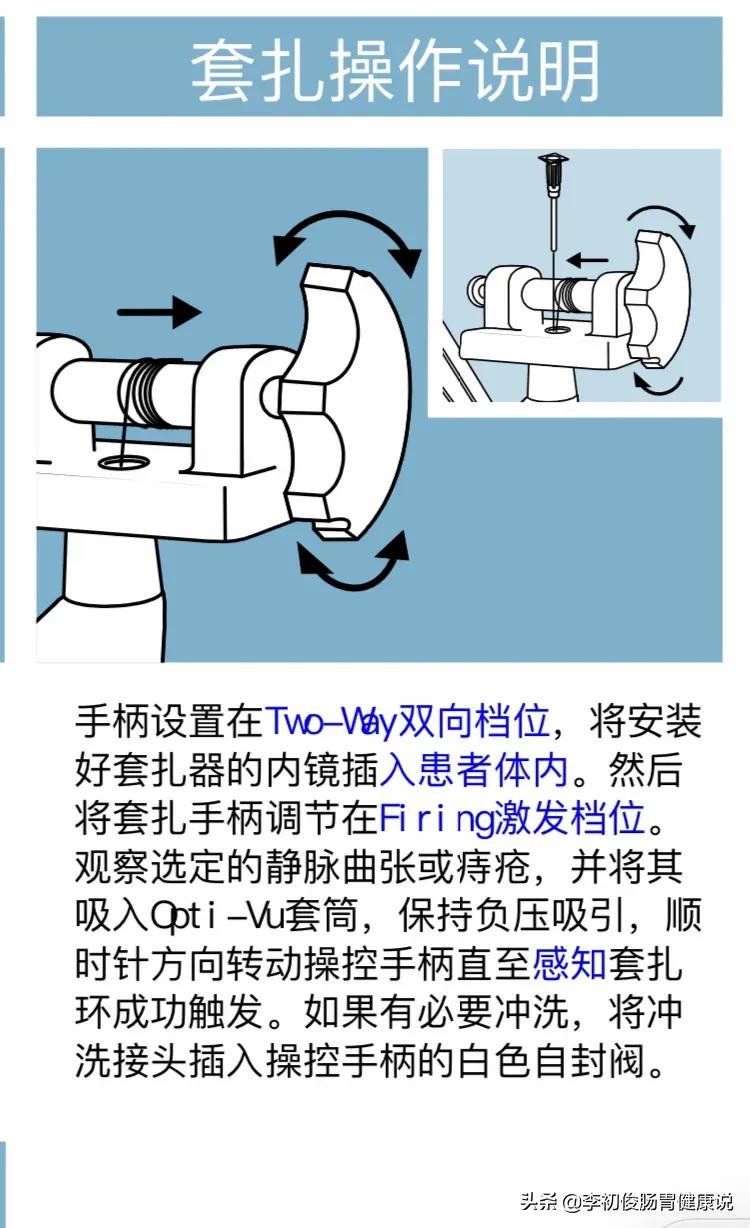 套扎操作说明

手柄设置在Two-Way双向档位，将安装好套扎器的内镜插入患者体内。然后将套扎手柄调节在Firing激发档位。观察选定的静脉曲张或痔疮，并将其吸入Opti-Vu套筒，保持负压吸引，顺时针方向转动操控手柄直至感知套扎环成功触发。如果有必要冲洗，将冲洗接头插入操控手柄的白色自封阀。

头条 @李初俊肠胃健康说