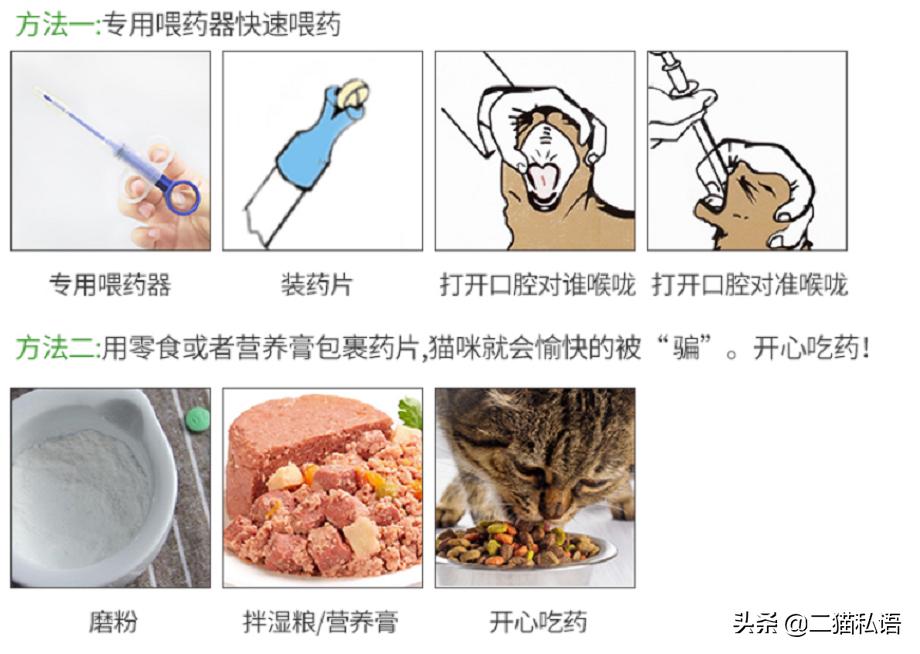 方法一:专用喂药器快速喂药

专用喂药器　装药片　打开口腔对谁喉咙　打开口腔对准喉咙

方法二:用零食或者营养膏包裹药片,猫咪就会愉快的被“骗”。开心吃药!

磨粉　拌湿粮/营养膏　开心吃药

头条 @二猫私语