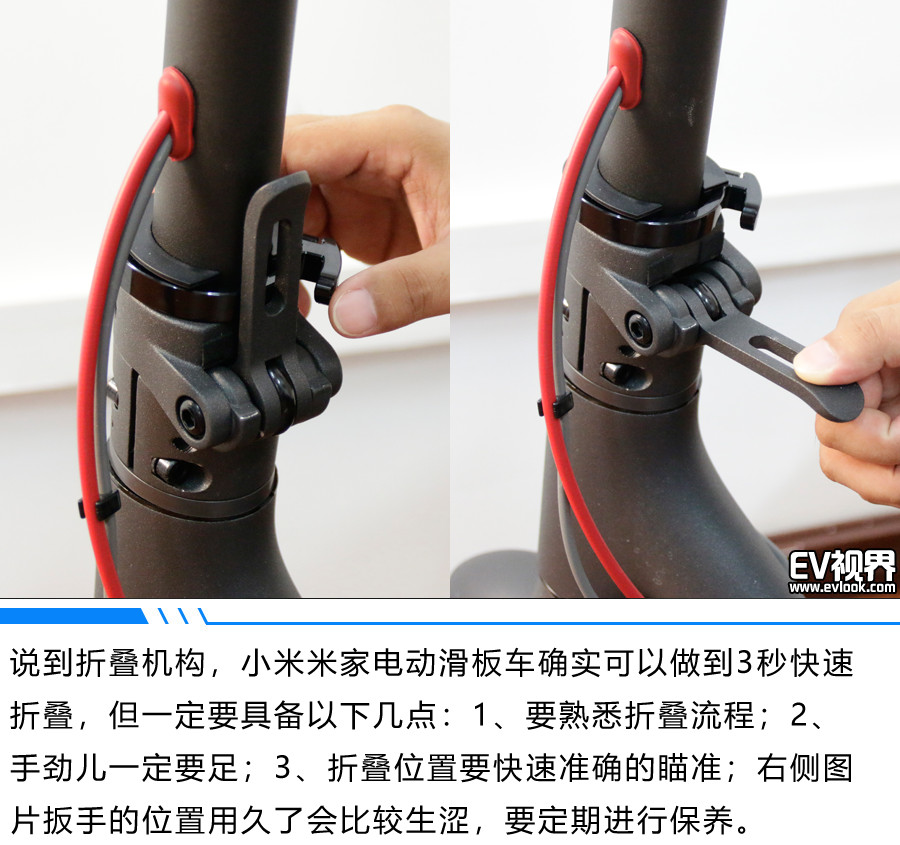 EV视界
www.evlook.com

说到折叠机构，小米米家电动滑板车确实可以做到3秒快速折叠，但一定要具备以下几点：1、要熟悉折叠流程；2、手劲儿一定要足；3、折叠位置要快速准确的瞄准；右侧图片扳手的位置用久了会比较生涩，要定期进行保养。