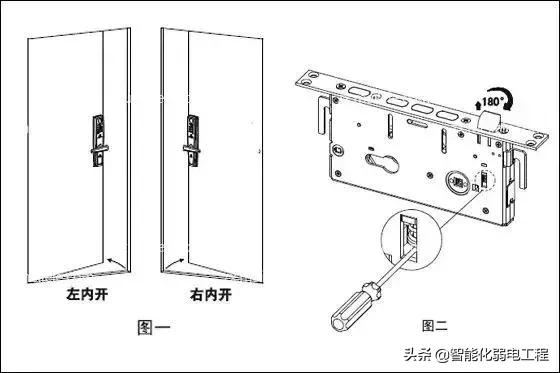 左内开

右内开

图一

180°

图二

头条 @智能化弱电工程