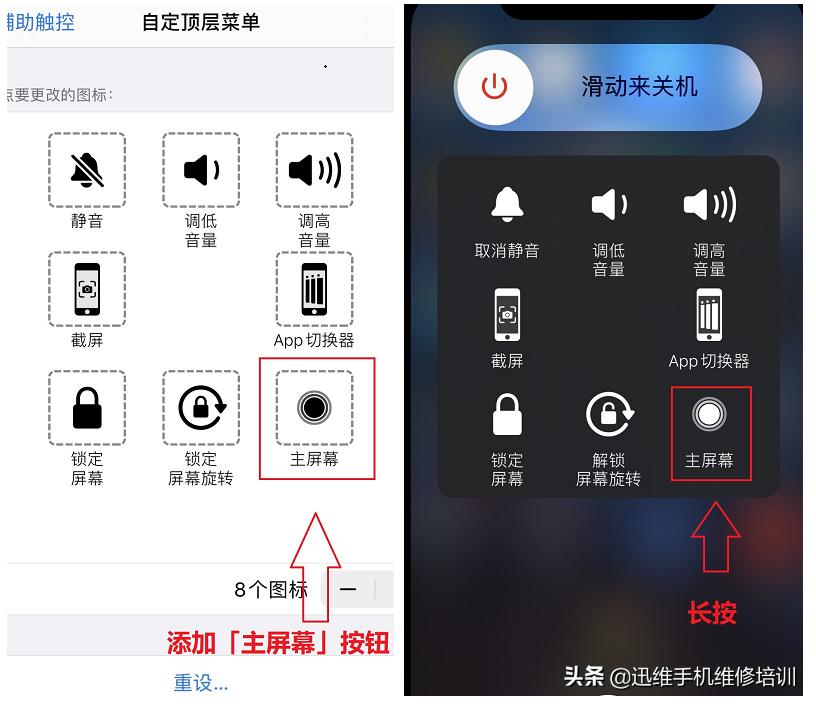 辅助触控 自定顶层菜单

点要更改的图标：

静音

调低音量

调高音量

截屏

App 切换器

锁定屏幕

锁定屏幕旋转

主屏幕

8个图标 —

添加「主屏幕」按钮

重设...

滑动来关机

取消静音

调低音量

调高音量

截屏

App 切换器

锁定屏幕

解锁屏幕旋转

主屏幕

长按

头条 @迅维手机维修培训