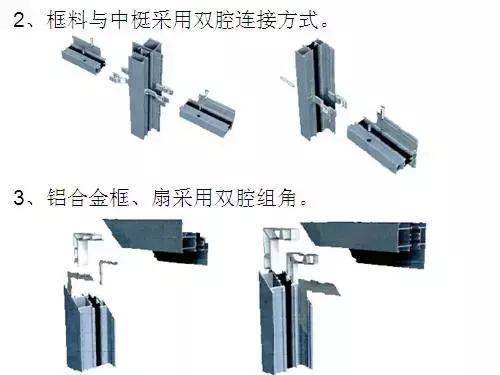 2、框料与中梃采用双腔连接方式。

3、铝合金框、扇采用双腔组角。