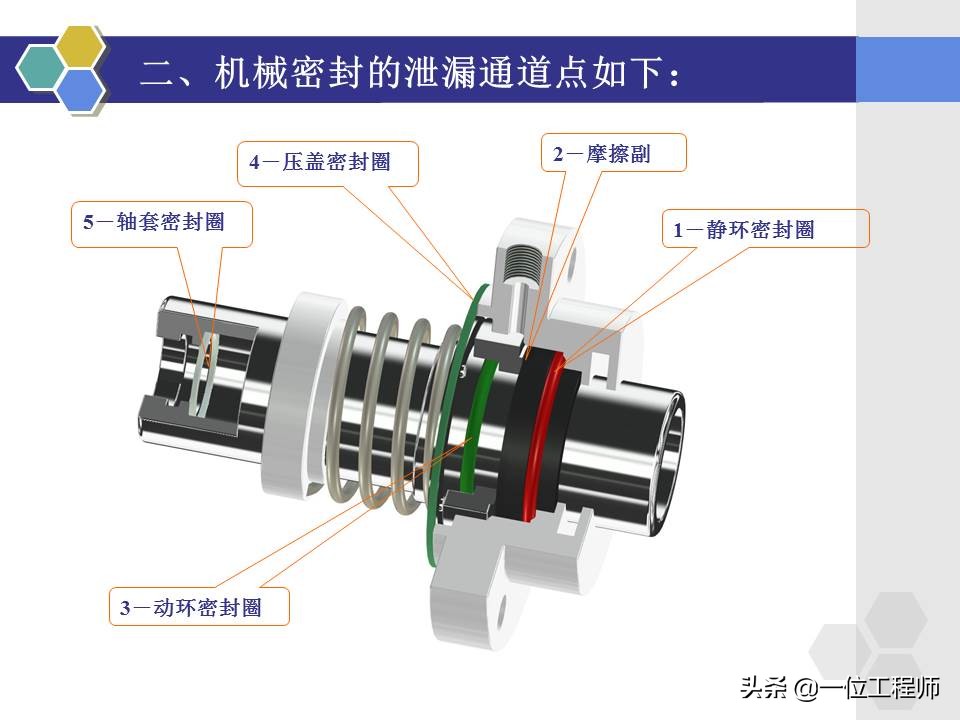 二、机械密封的泄漏通道点如下：

4－压盖密封圈

2－摩擦副

5－轴套密封圈

1－静环密封圈

3－动环密封圈

头条 @一位工程师