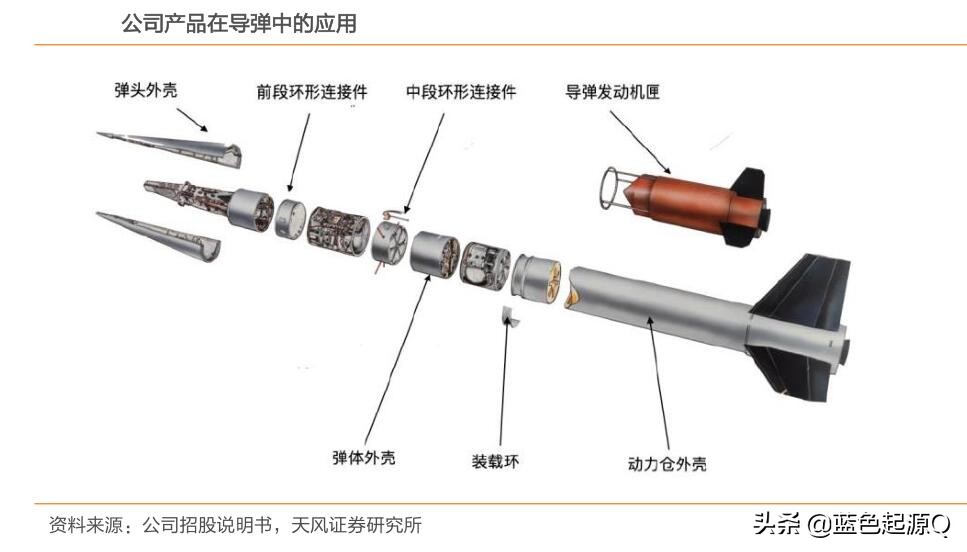 公司产品在导弹中的应用

弹头外壳

前段环形连接件

中段环形连接件

导弹发动机匣

弹体外壳

装载环

动力仓外壳

资料来源：公司招股说明书，天风证券研究所

头条 @蓝色起源Q