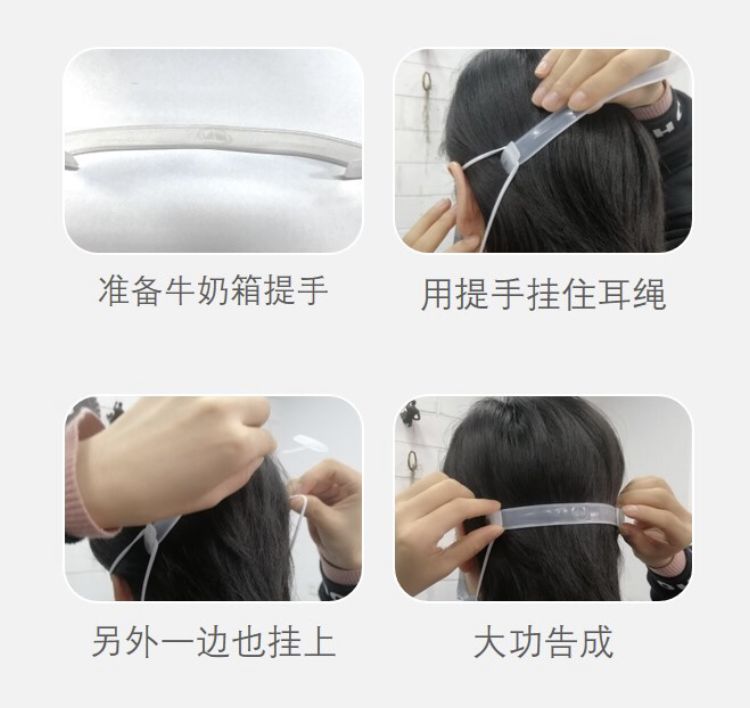 准备牛奶箱提手

用提手挂住耳绳

另外一边也挂上

大功告成