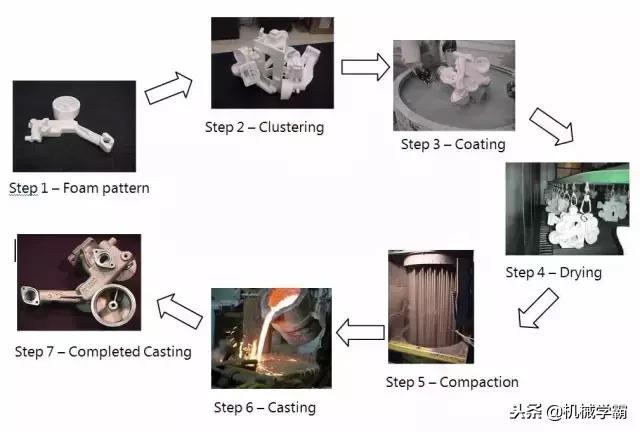 Step 1 – Foam pattern

Step 2 – Clustering

Step 3 – Coating

Step 4 – Drying

Step 5 – Compaction

Step 6 – Casting

Step 7 – Completed Casting

头条 @机械学霸