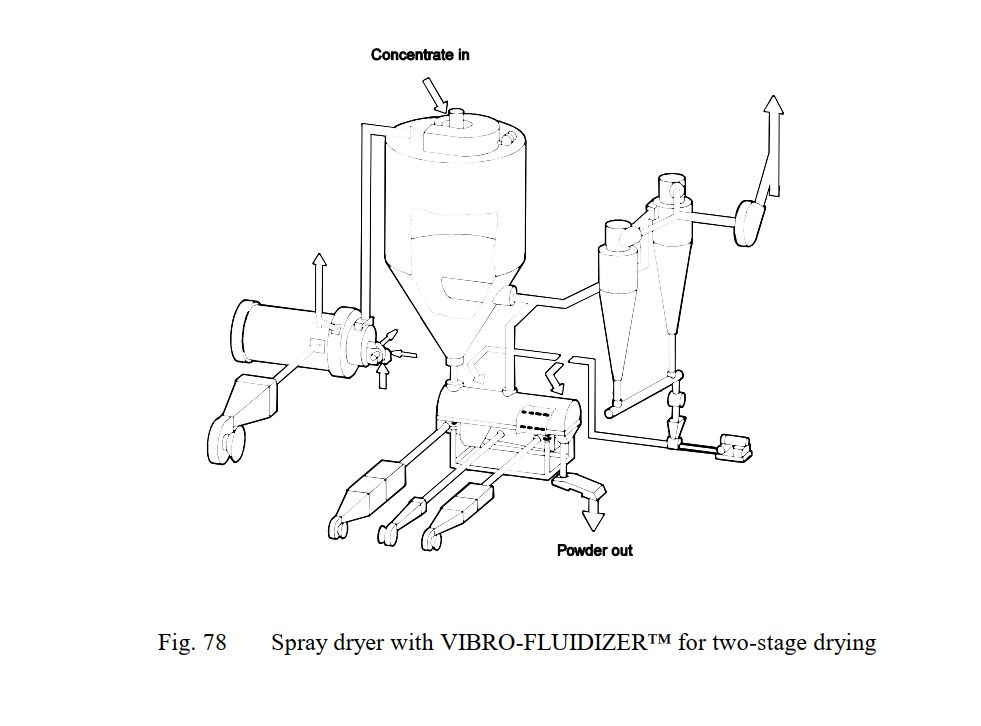 Concentrate in

Powder out

Fig. 78 Spray dryer with VIBRO-FLUIDIZER™ for two-stage drying