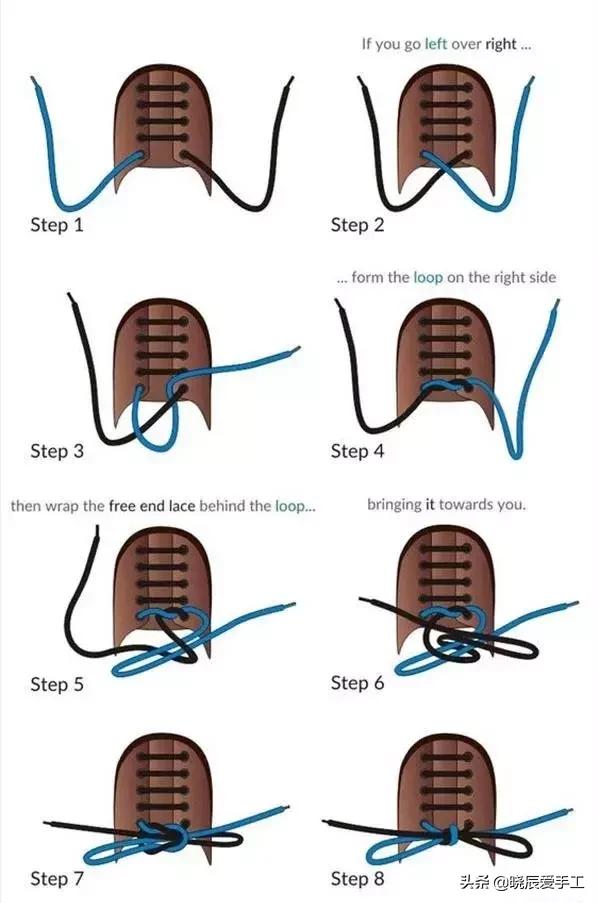 If you go left over right ...

Step 1

Step 2

... form the loop on the right side

Step 3

Step 4

then wrap the free end lace behind the loop...

bringing it towards you.

Step 5

Step 6

Step 7

Step 8

头条 @晓辰爱手工