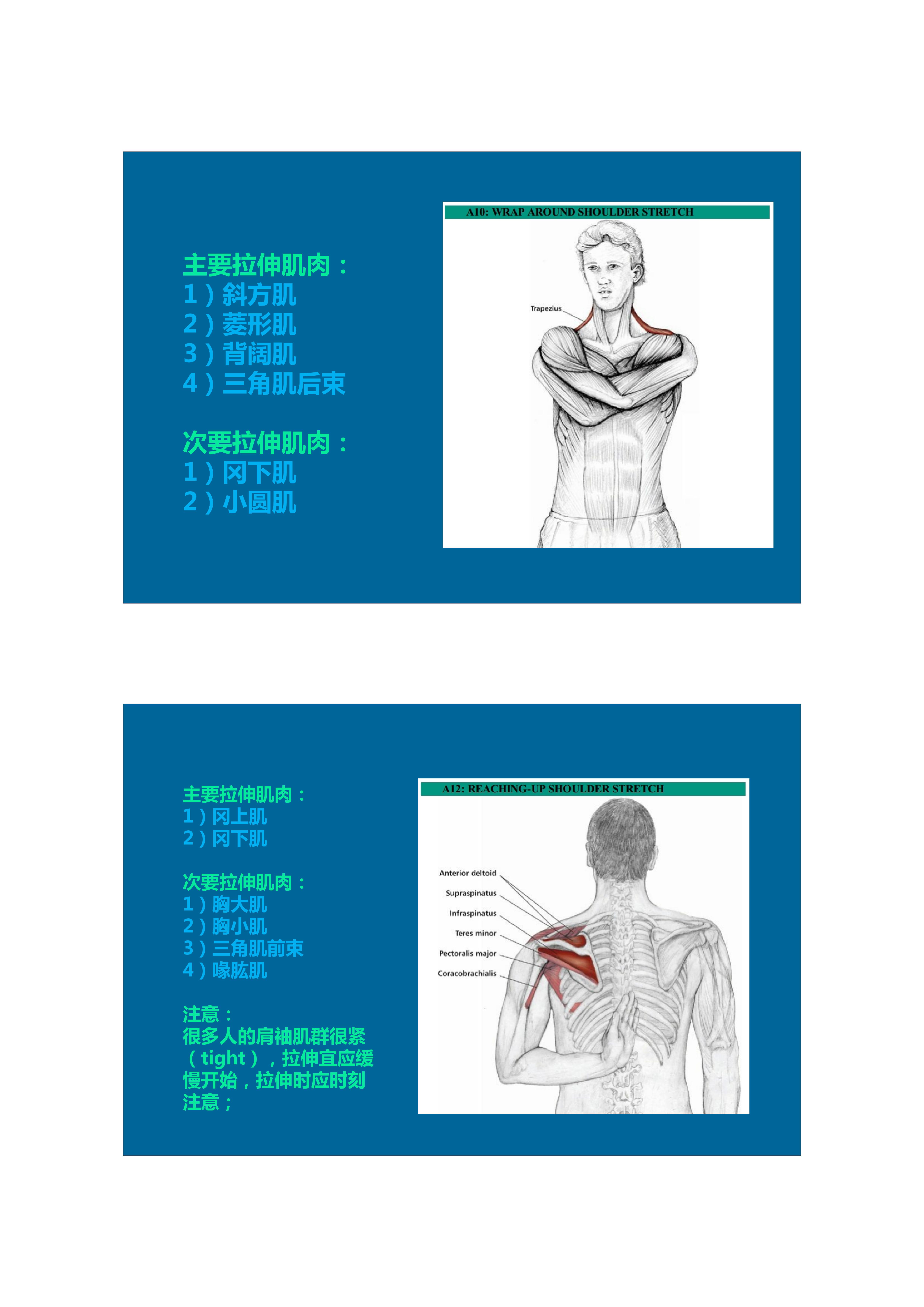 主要拉伸肌肉：
1）斜方肌
2）菱形肌
3）背阔肌
4）三角肌后束

次要拉伸肌肉：
1）冈下肌
2）小圆肌

A10: WRAP AROUND SHOULDER STRETCH

Trapezius

主要拉伸肌肉：
1）冈上肌
2）冈下肌

次要拉伸肌肉：
1）胸大肌
2）胸小肌
3）三角肌前束
4）喙肱肌

注意：
很多人的肩袖肌群很紧（tight），拉伸宜应缓慢开始，拉伸时应时刻注意；

A12: REACHING-UP SHOULDER STRETCH

Anterior deltoid
Supraspinatus
Infraspinatus
Teres minor
Pectoralis major
Coracobrachialis