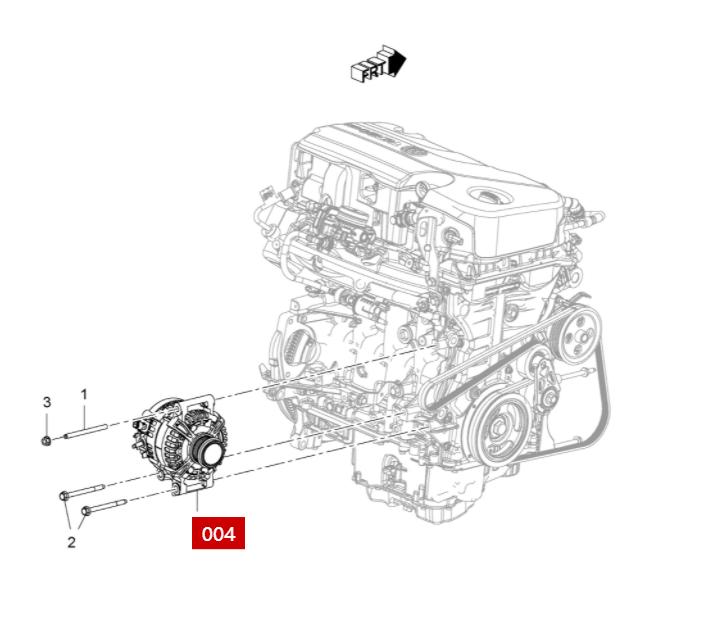 FRT

3
1
2
004