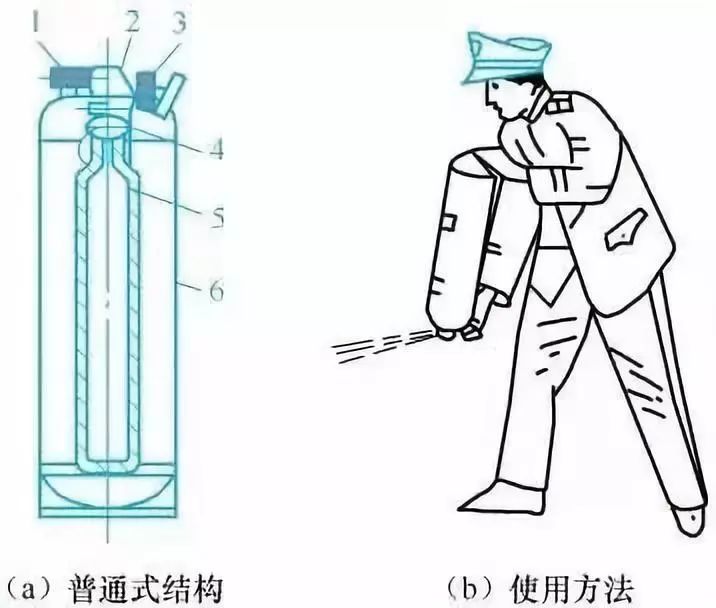 1
2
3
4
5
6

（a）普通式结构

（b）使用方法