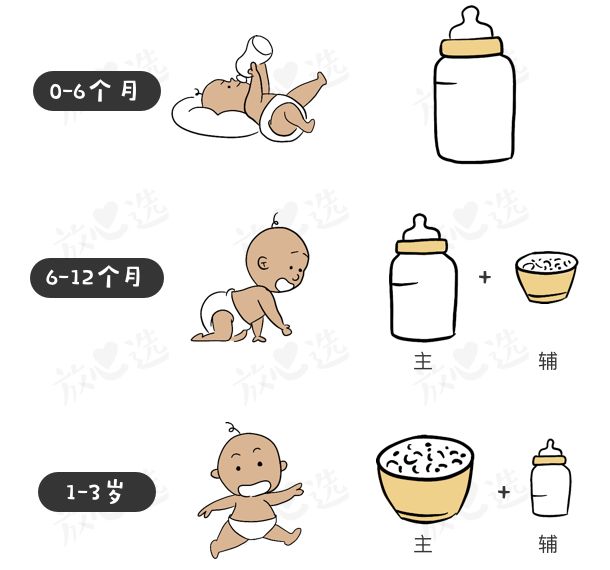 0-6个月

6-12个月

+

主 辅

1-3岁

+

主 辅

放心选