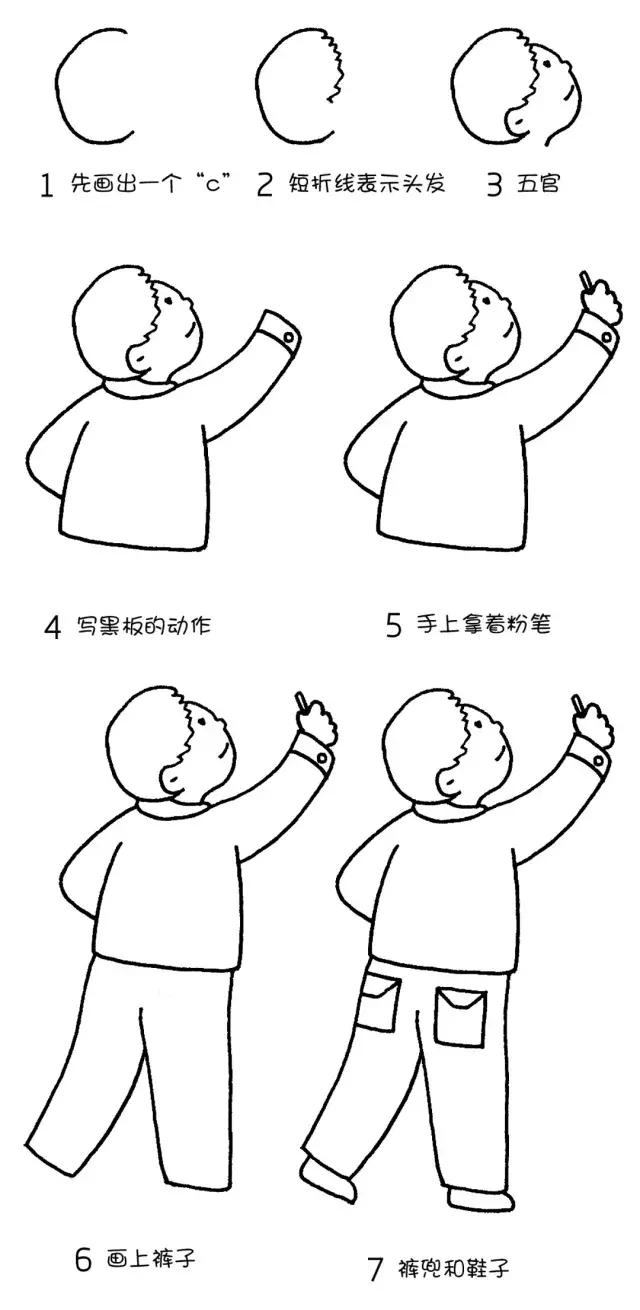 1 先画出一个“c”

2 短折线表示头发

3 五官

4 写黑板的动作

5 手上拿着粉笔

6 画上裤子

7 裤兜和鞋子