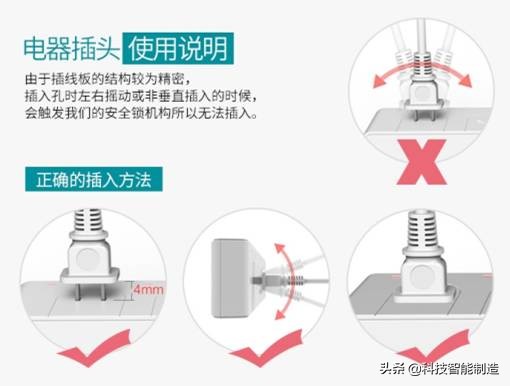 电器插头 使用说明

由于插线板的结构较为精密，
插入孔时左右摇动或非垂直插入的时候，
会触发我们的安全锁机构所以无法插入。

正确的插入方法

4mm

头条 @科技智能制造