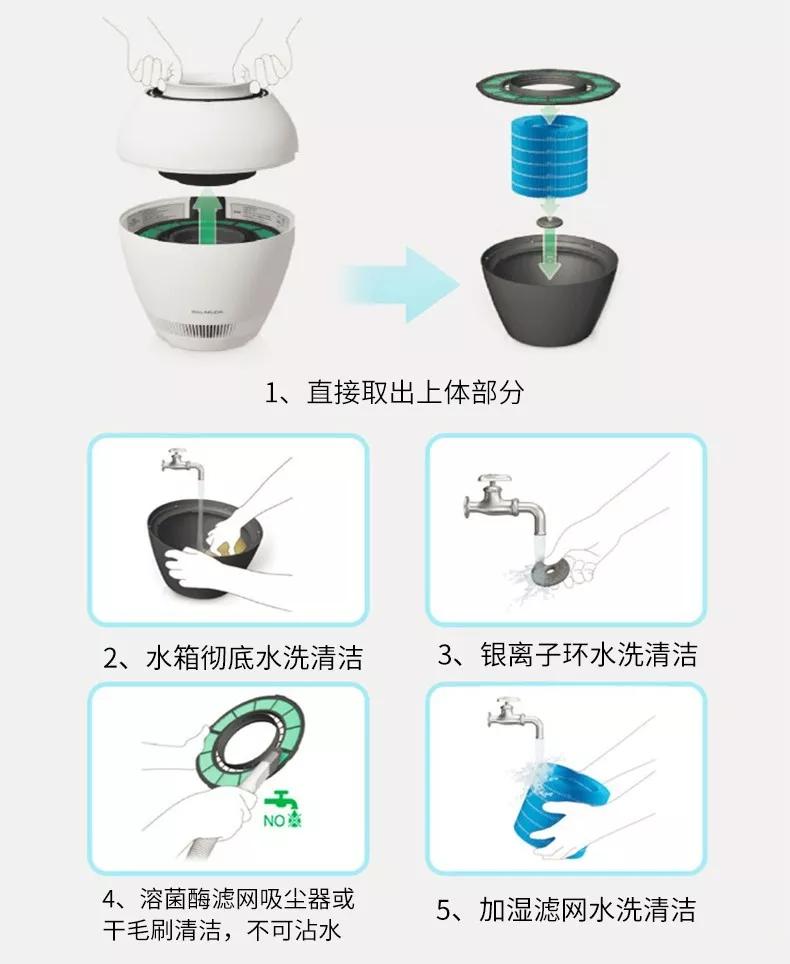 BALMUDA

1、直接取出上体部分

2、水箱彻底水洗清洁

3、银离子环水洗清洁

NO

4、溶菌酶滤网吸尘器或干毛刷清洁，不可沾水

5、加湿滤网水洗清洁