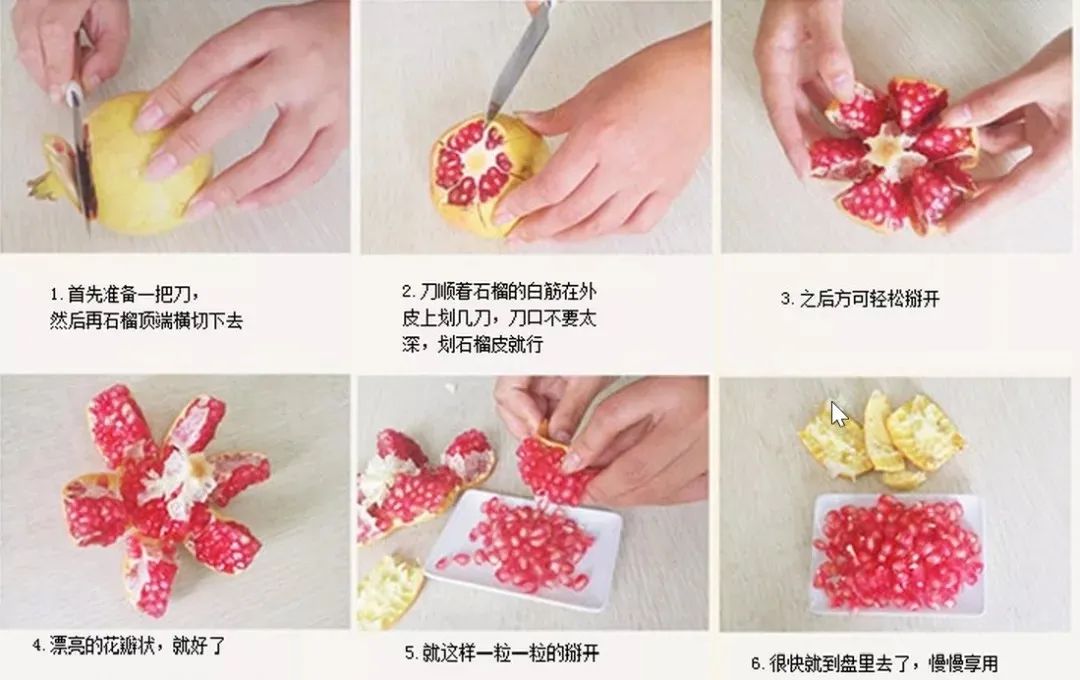 1. 首先准备一把刀，然后再石榴顶端横切下去

2. 刀顺着石榴的白筋在外皮上划几刀，刀口不要太深，划石榴皮就行

3. 之后方可轻松掰开

4. 漂亮的花瓣状，就好了

5. 就这样一粒一粒的掰开

6. 很快就到盘里去了，慢慢享用