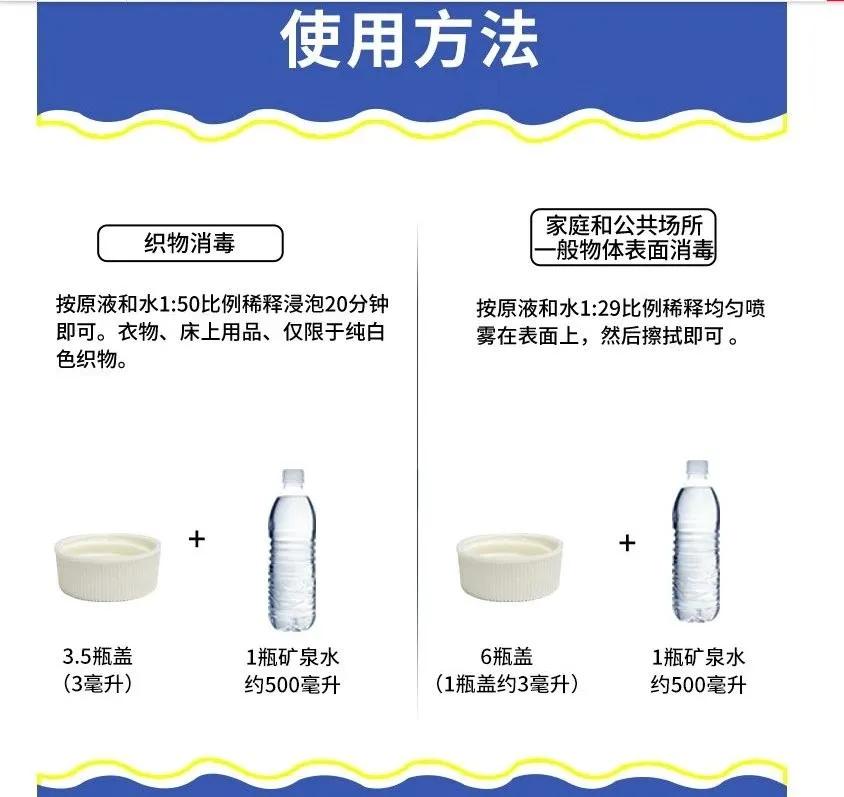 使用方法

织物消毒

按原液和水1:50比例稀释浸泡20分钟即可。衣物、床上用品、仅限于纯白色织物。

+

3.5瓶盖
（3毫升）

1瓶矿泉水
约500毫升

家庭和公共场所
一般物体表面消毒

按原液和水1:29比例稀释均匀喷雾在表面上，然后擦拭即可。

+

6瓶盖
（1瓶盖约3毫升）

1瓶矿泉水
约500毫升