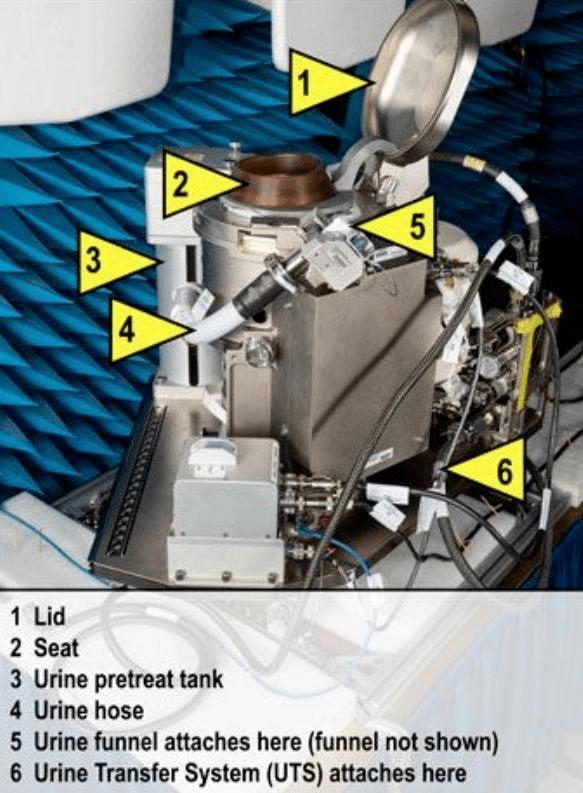 1
2
5
3
4
6

1 Lid
2 Seat
3 Urine pretreat tank
4 Urine hose
5 Urine funnel attaches here (funnel not shown)
6 Urine Transfer System (UTS) attaches here