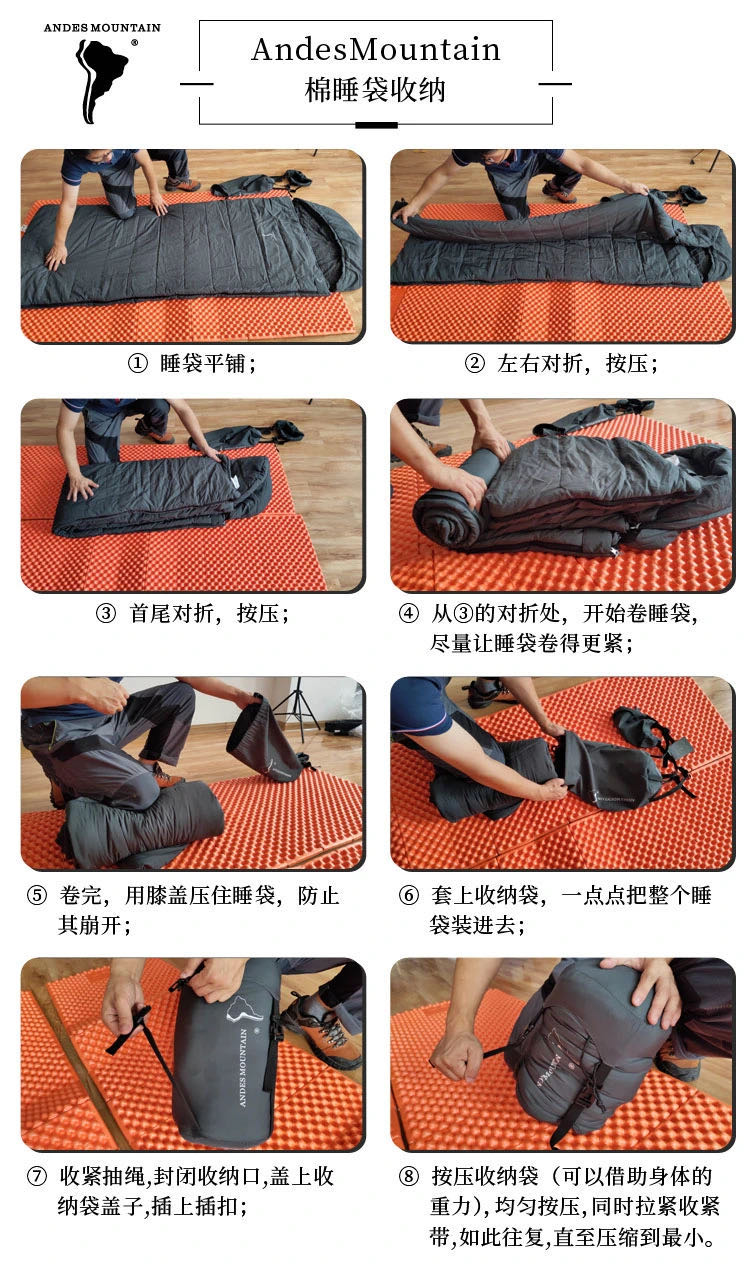 ANDES MOUNTAIN ®

AndesMountain
棉睡袋收纳

① 睡袋平铺；

② 左右对折，按压；

③ 首尾对折，按压；

④ 从③的对折处，开始卷睡袋，尽量让睡袋卷得更紧；

⑤ 卷完，用膝盖压住睡袋，防止其崩开；

⑥ 套上收纳袋，一点点把整个睡袋装进去；

ANDES MOUNTAIN

⑦ 收紧抽绳，封闭收纳口，盖上收纳袋盖子，插上插扣；

⑧ 按压收纳袋（可以借助身体的重力），均匀按压，同时拉紧收紧带，如此往复，直至压缩到最小。