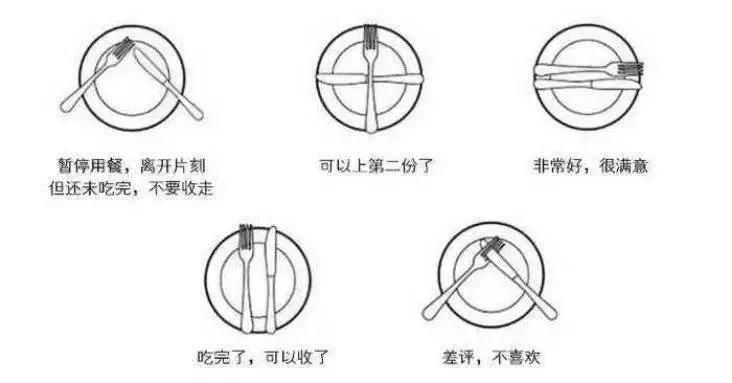 暂停用餐，离开片刻
但还未吃完，不要收走

可以上第二份了

非常好，很满意

吃完了，可以收了

差评，不喜欢