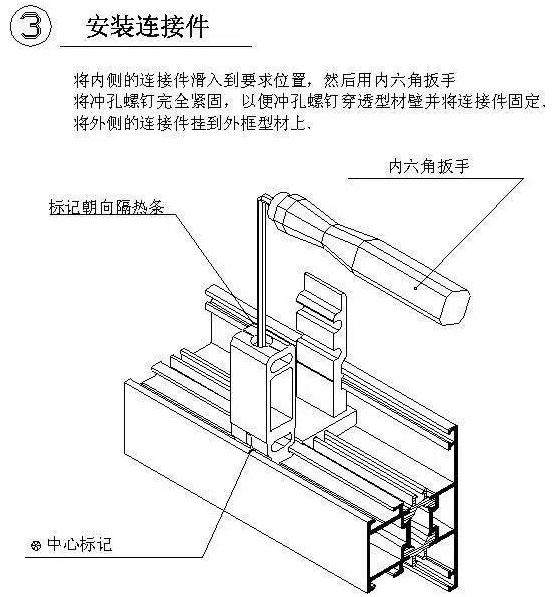 ③ 安装连接件

将内侧的连接件滑入到要求位置，然后用内六角扳手
将冲孔螺钉完全紧固，以便冲孔螺钉穿透型材壁并将连接件固定、
将外侧的连接件挂到外框型材上、

内六角扳手

标记朝向隔热条

⊛ 中心标记