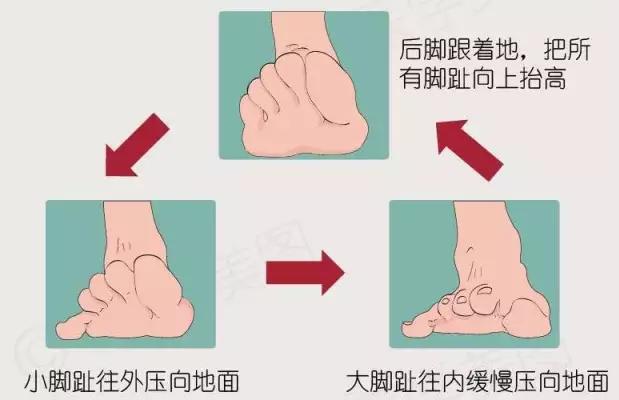 后脚跟着地，把所有脚趾向上抬高

小脚趾往外压向地面

大脚趾往内缓慢压向地面