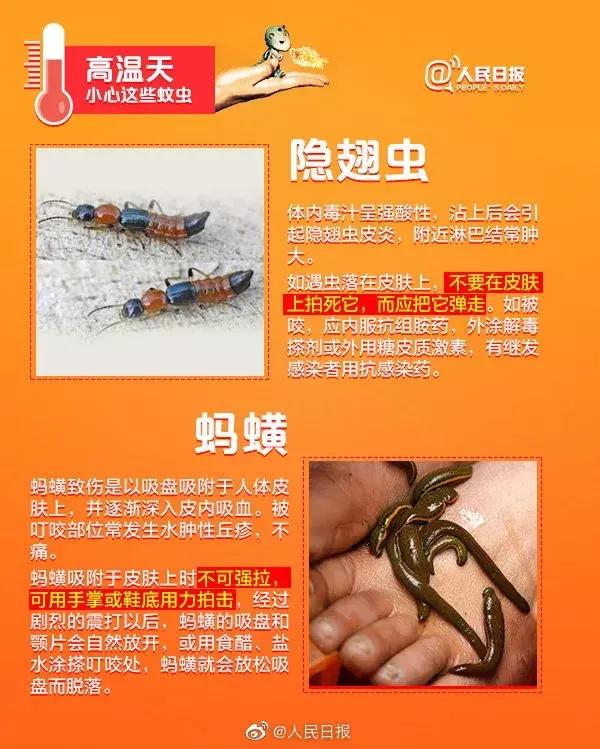 高温天
小心这些蚊虫

@人民日报
PEOPLE'S DAILY

隐翅虫

体内毒汁呈强酸性，沾上后会引起隐翅虫皮炎，附近淋巴结常肿大。

如遇虫落在皮肤上，不要在皮肤上拍死它，而应把它弹走。如被咬，应内服抗组胺药，外涂解毒搽剂或外用糖皮质激素，有继发感染者用抗感染药。

蚂蟥

蚂蟥致伤是以吸盘吸附于人体皮肤上，并逐渐深入皮内吸血。被叮咬部位常发生水肿性丘疹，不痛。

蚂蟥吸附于皮肤上时不可强拉，可用手掌或鞋底用力拍击，经过剧烈的震打以后，蚂蟥的吸盘和颚片会自然放开，或用食醋、盐水涂搽叮咬处，蚂蟥就会放松吸盘而脱落。

@人民日报