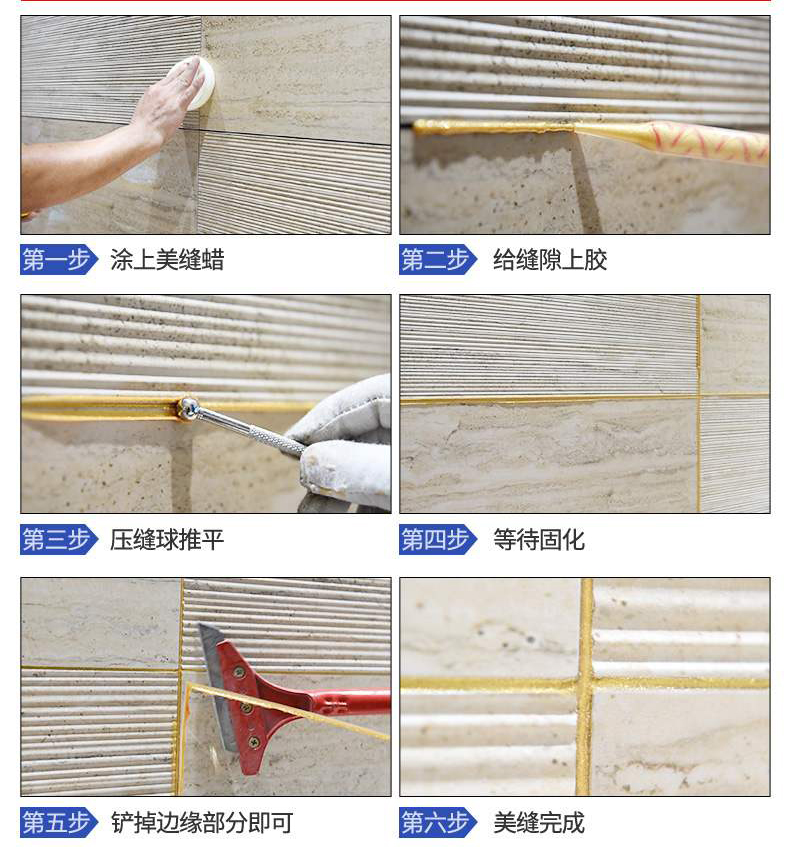 第一步 涂上美缝蜡

第二步 给缝隙上胶

第三步 压缝球推平

第四步 等待固化

第五步 铲掉边缘部分即可

第六步 美缝完成