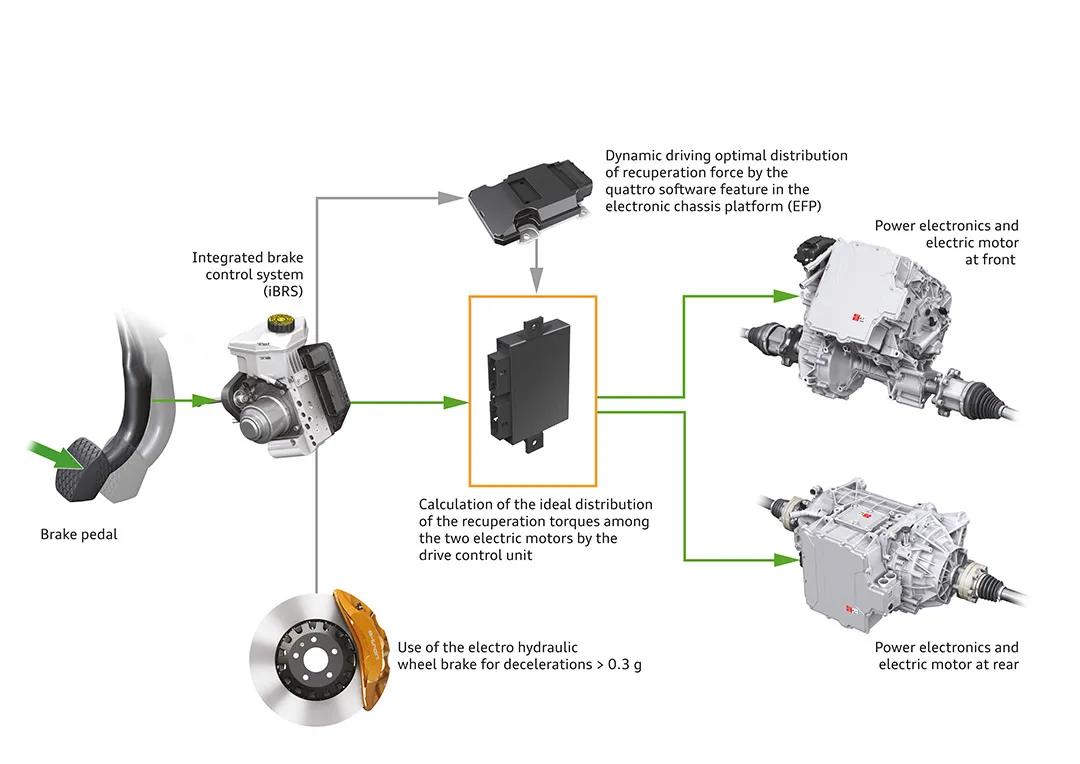 Dynamic driving optimal distribution of recuperation force by the quattro software feature in the electronic chassis platform (EFP)

Integrated brake control system (iBRS)

Power electronics and electric motor at front

Brake pedal

Calculation of the ideal distribution of the recuperation torques among the two electric motors by the drive control unit

Use of the electro hydraulic wheel brake for decelerations > 0.3 g

Power electronics and electric motor at rear