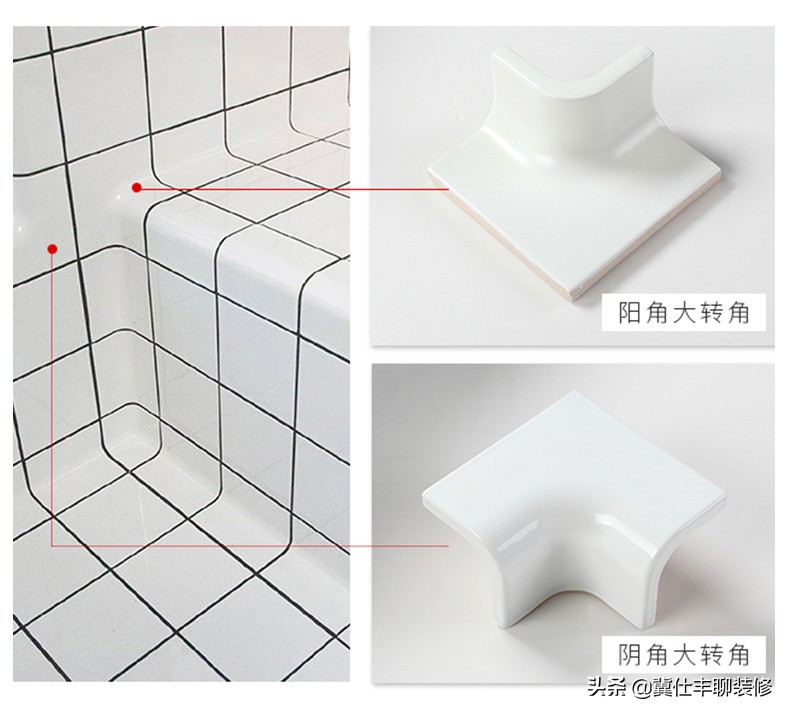 阳角大转角

阴角大转角

头条 @冀仕丰聊装修