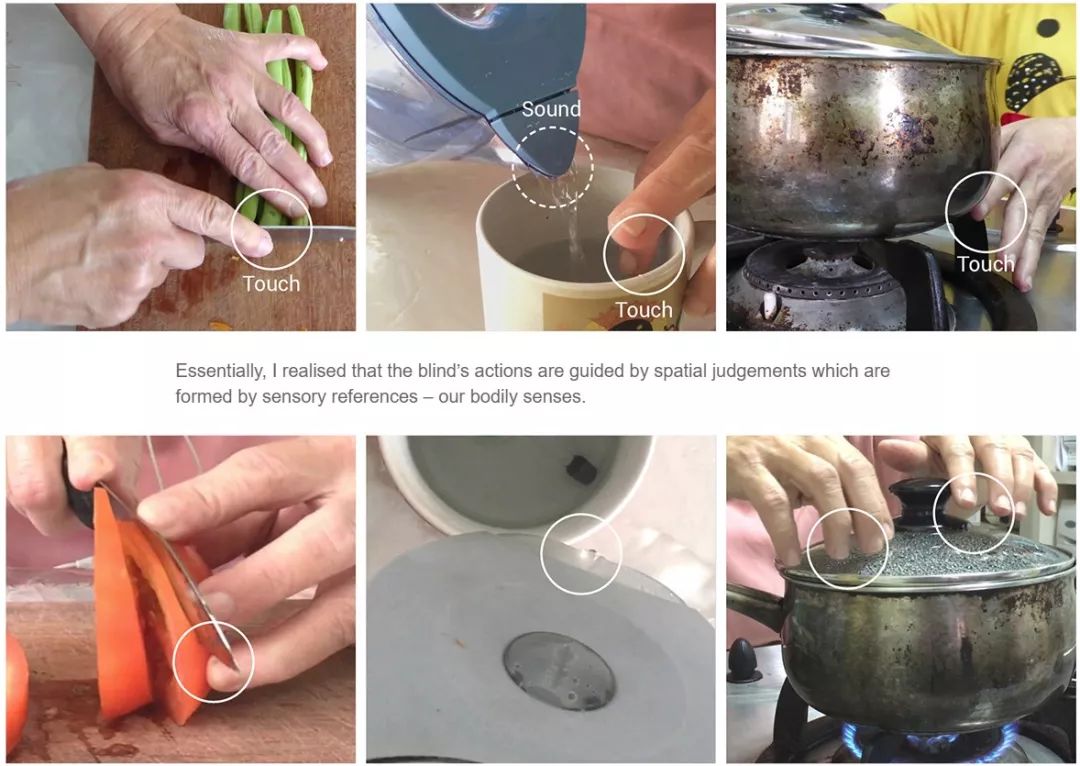 Touch

Sound

Touch

Touch

Essentially, I realised that the blind's actions are guided by spatial judgements which are formed by sensory references – our bodily senses.