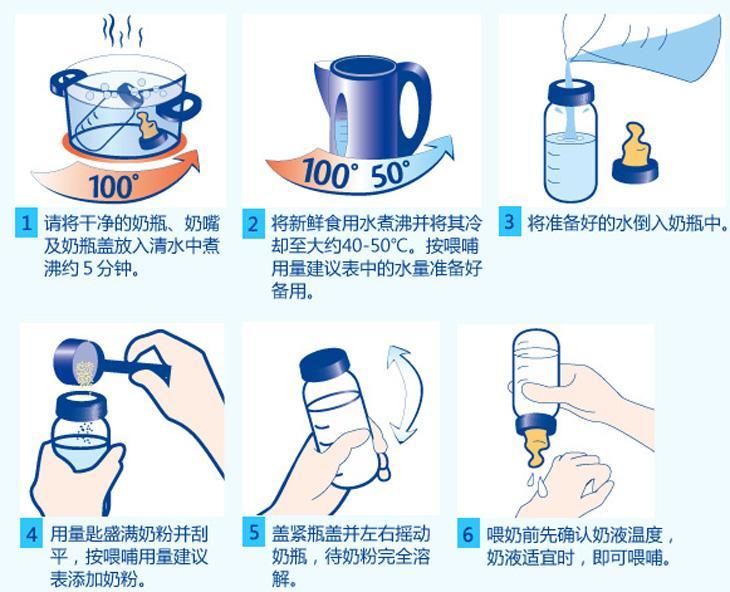 100°

1 请将干净的奶瓶、奶嘴及奶瓶盖放入清水中煮沸约 5 分钟。

100° 50°

2 将新鲜食用水煮沸并将其冷却至大约40-50°C。按喂哺用量建议表中的水量准备好备用。

3 将准备好的水倒入奶瓶中。

4 用量匙盛满奶粉并刮平，按喂哺用量建议表添加奶粉。

5 盖紧瓶盖并左右摇动奶瓶，待奶粉完全溶解。

6 喂奶前先确认奶液温度，奶液适宜时，即可喂哺。