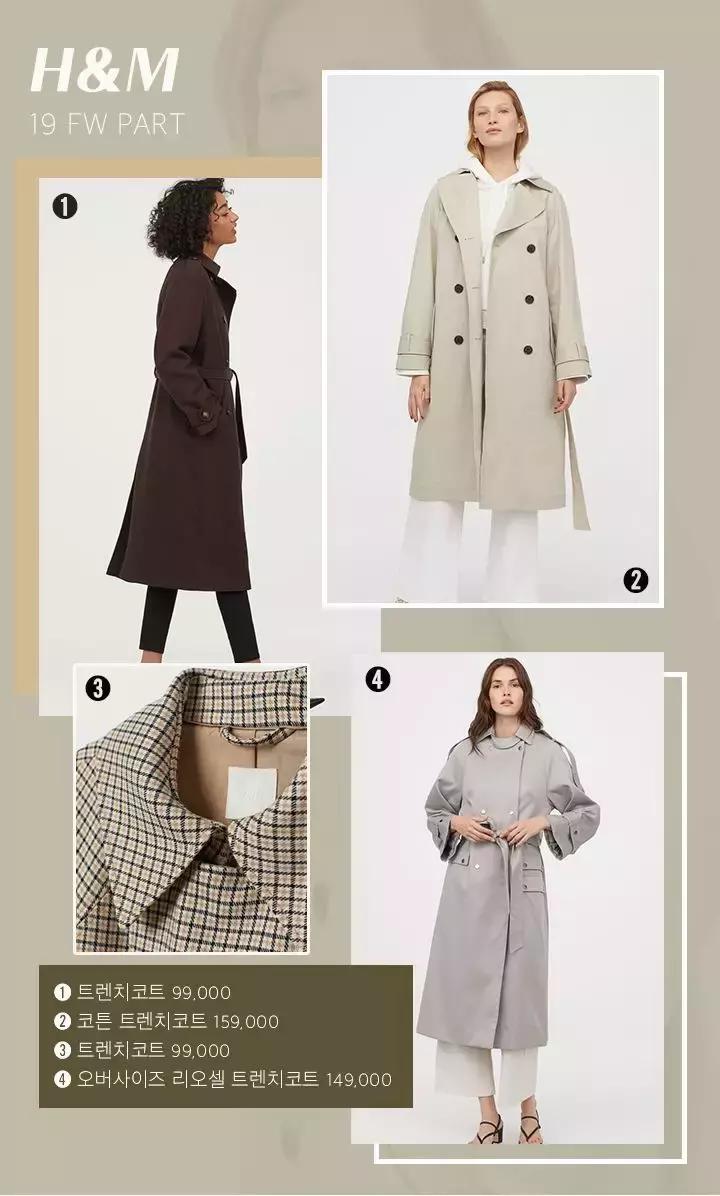 H&M
19 FW PART

❶

❷

❸

❹

❶ 트렌치코트 99,000
❷ 코튼 트렌치코트 159,000
❸ 트렌치코트 99,000
❹ 오버사이즈 리오셀 트렌치코트 149,000