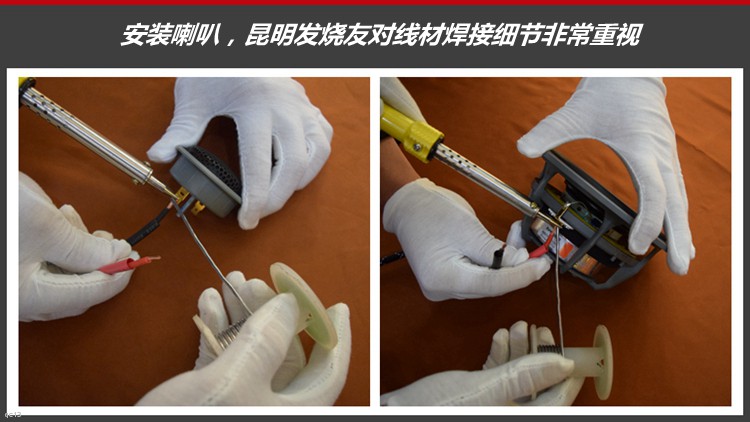 安装喇叭，昆明发烧友对线材焊接细节非常重视