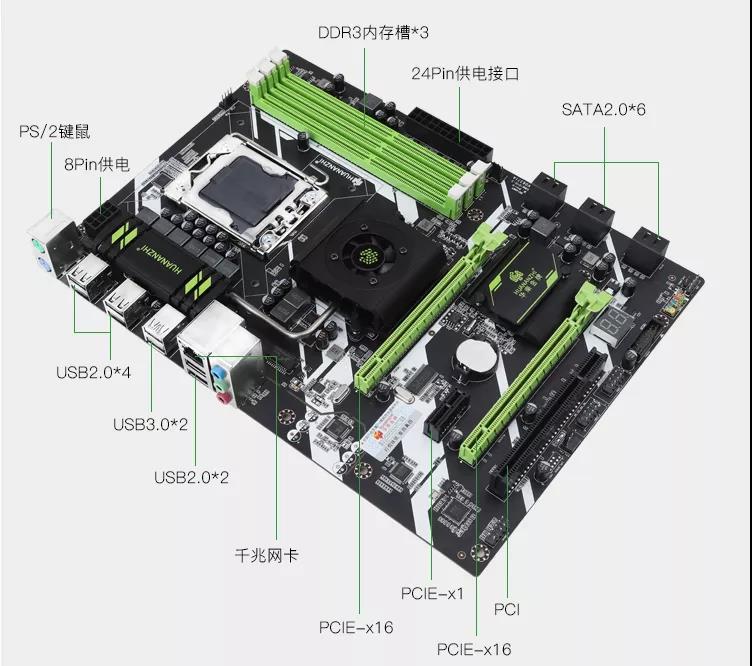 DDR3内存槽*3

24Pin供电接口

SATA2.0*6

PS/2键鼠

8Pin供电

HUANANZHI

HUANANZHI

HUANANZHI

USB2.0*4

USB3.0*2

USB2.0*2

千兆网卡

PCIE-x1

PCI

PCIE-x16

PCIE-x16