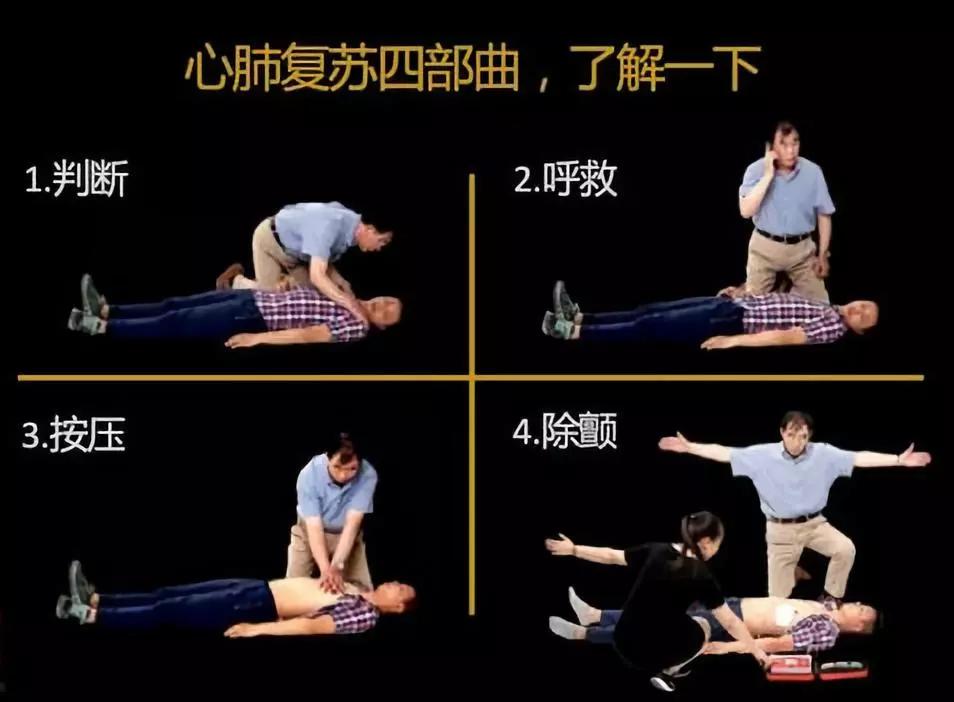 心肺复苏四部曲，了解一下

1.判断

2.呼救

3.按压

4.除颤