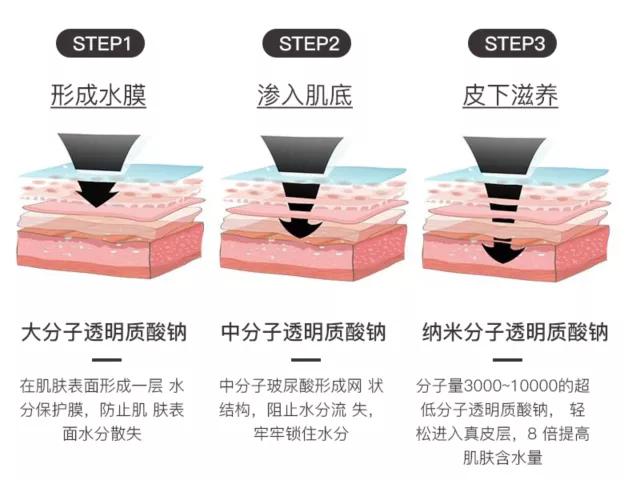 STEP1

形成水膜

大分子透明质酸钠

在肌肤表面形成一层 水分保护膜，防止肌 肤表面水分散失

STEP2

渗入肌底

中分子透明质酸钠

中分子玻尿酸形成网 状结构，阻止水分流 失，牢牢锁住水分

STEP3

皮下滋养

纳米分子透明质酸钠

分子量3000~10000的超低分子透明质酸钠， 轻松进入真皮层，8 倍提高肌肤含水量