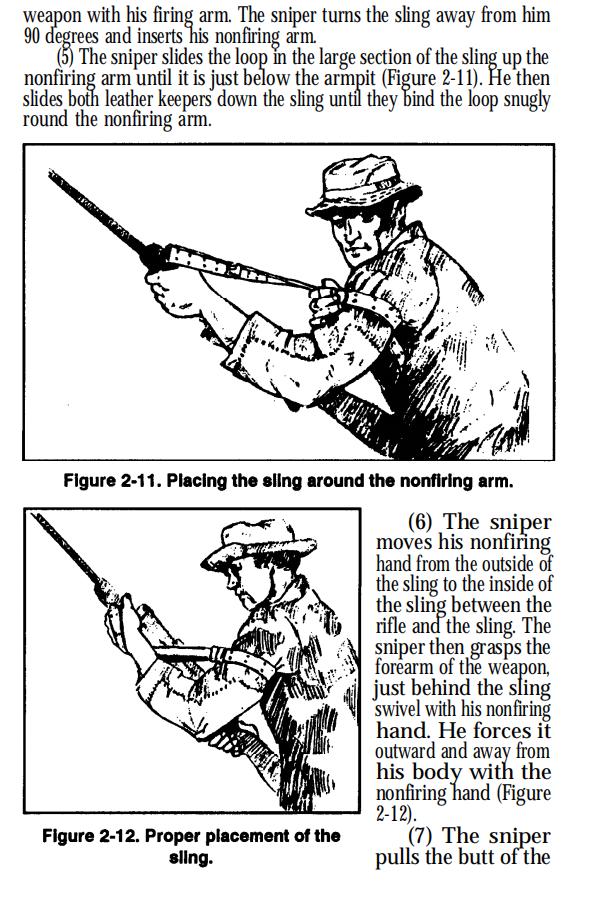 weapon with his firing arm. The sniper turns the sling away from him 90 degrees and inserts his nonfiring arm.

(5) The sniper slides the loop in the large section of the sling up the nonfiring arm until it is just below the armpit (Figure 2-11). He then slides both leather keepers down the sling until they bind the loop snugly round the nonfiring arm.

Figure 2-11. Placing the sling around the nonfiring arm.

Figure 2-12. Proper placement of the sling.

(6) The sniper moves his nonfiring hand from the outside of the sling to the inside of the sling between the rifle and the sling. The sniper then grasps the forearm of the weapon, just behind the sling swivel with his nonfiring hand. He forces it outward and away from his body with the nonfiring hand (Figure 2-12).

(7) The sniper pulls the butt of the