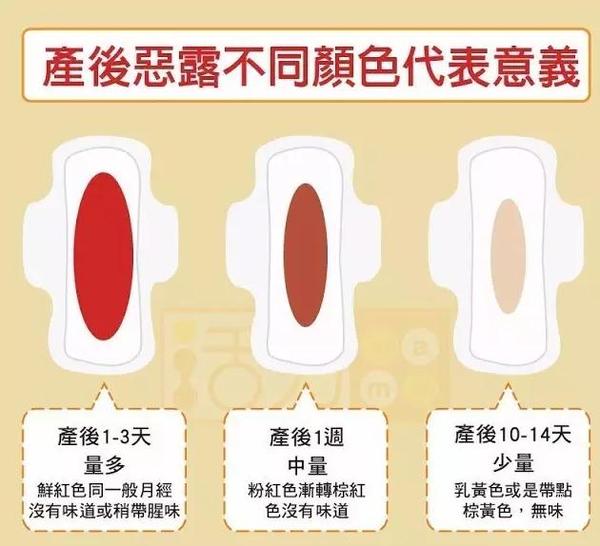 產後惡露不同顏色代表意義

產後1-3天
量多
鮮紅色同一般月經
沒有味道或稍帶腥味

產後1週
中量
粉紅色漸轉棕紅
色沒有味道

產後10-14天
少量
乳黃色或是帶點
棕黃色，無味