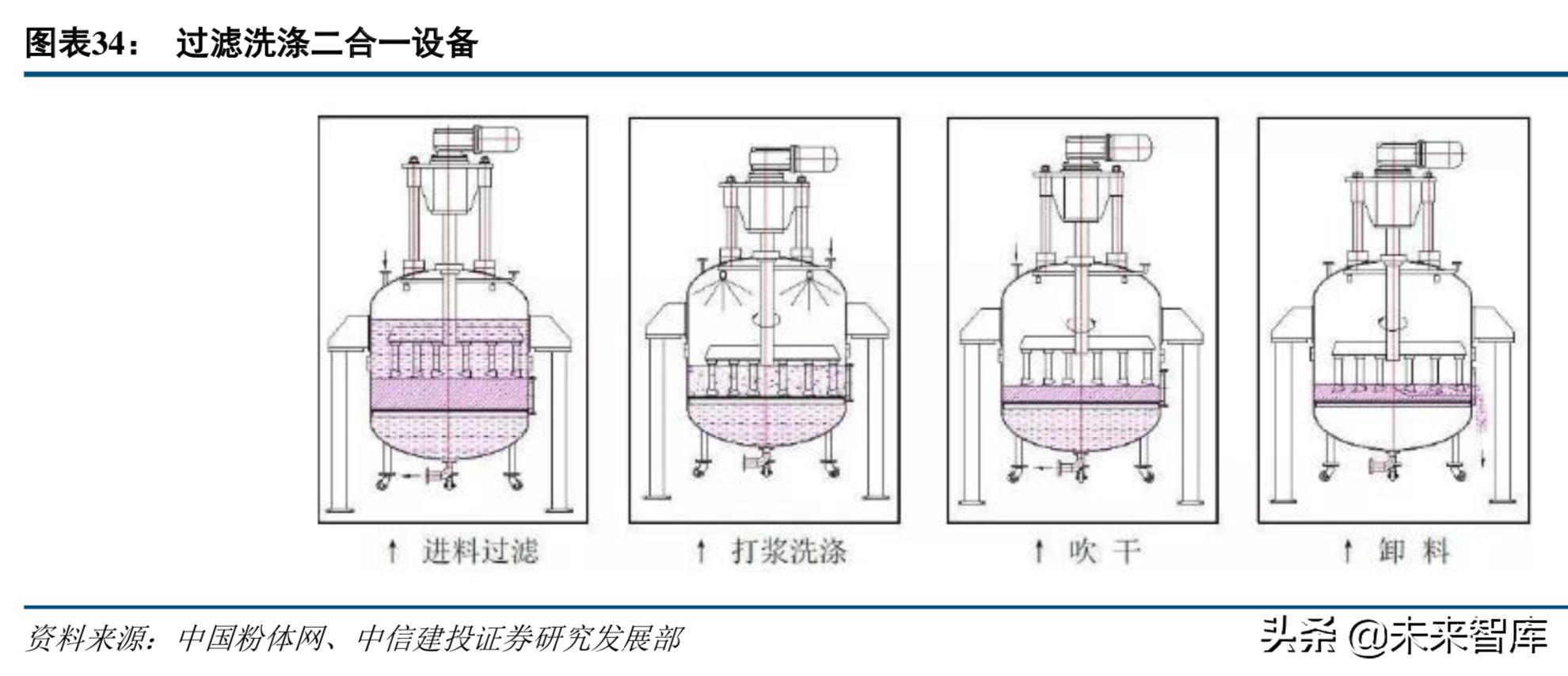 图表34： 过滤洗涤二合一设备

↑ 进料过滤

↑ 打浆洗涤

↑ 吹 干

↑ 卸 料

资料来源：中国粉体网、中信建投证券研究发展部

头条 @未来智库