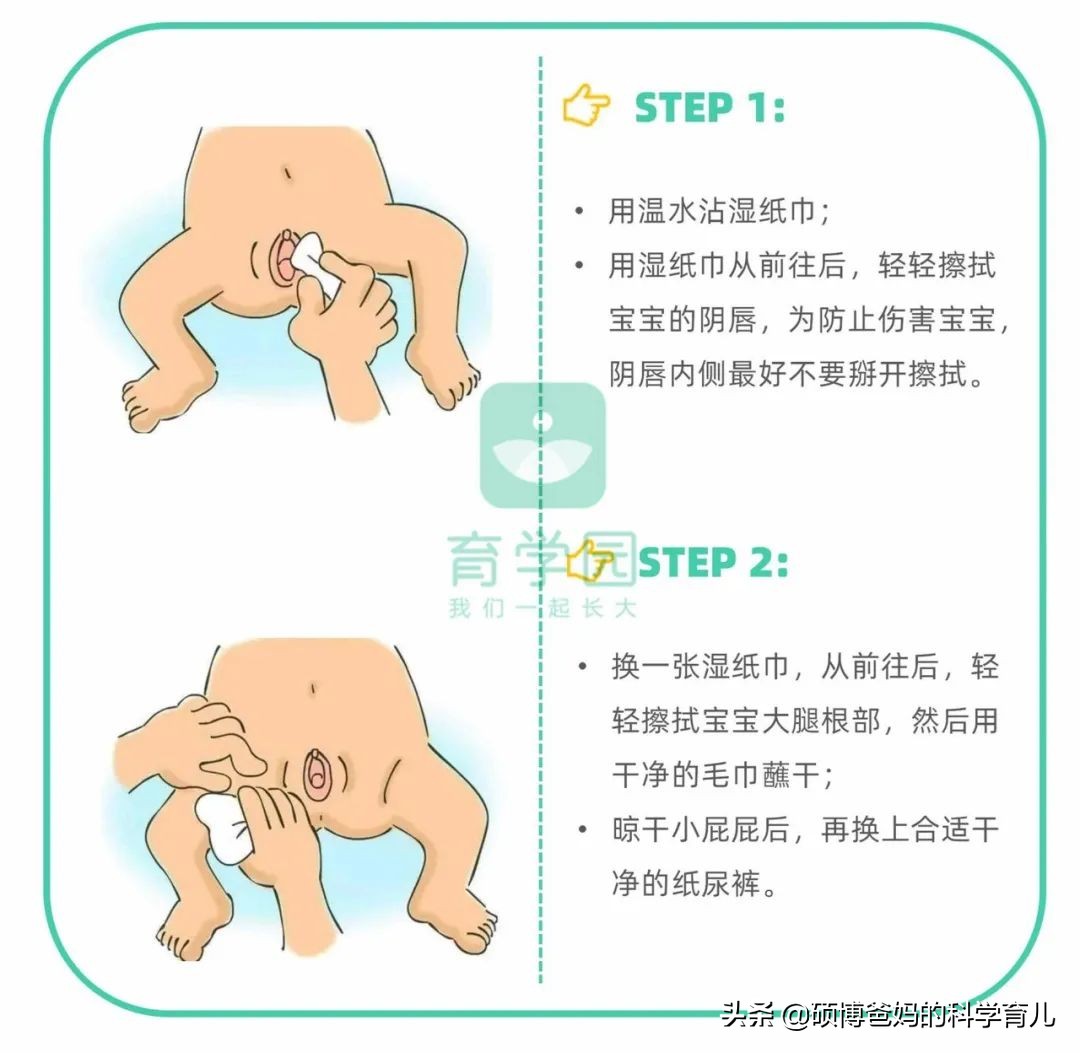 STEP 1:

• 用温水沾湿纸巾；

• 用湿纸巾从前往后，轻轻擦拭宝宝的阴唇，为防止伤害宝宝，阴唇内侧最好不要掰开擦拭。

育学园
我们一起长大

STEP 2:

• 换一张湿纸巾，从前往后，轻轻擦拭宝宝大腿根部，然后用干净的毛巾蘸干；

• 晾干小屁屁后，再换上合适干净的纸尿裤。

头条 @硕博爸妈的科学育儿