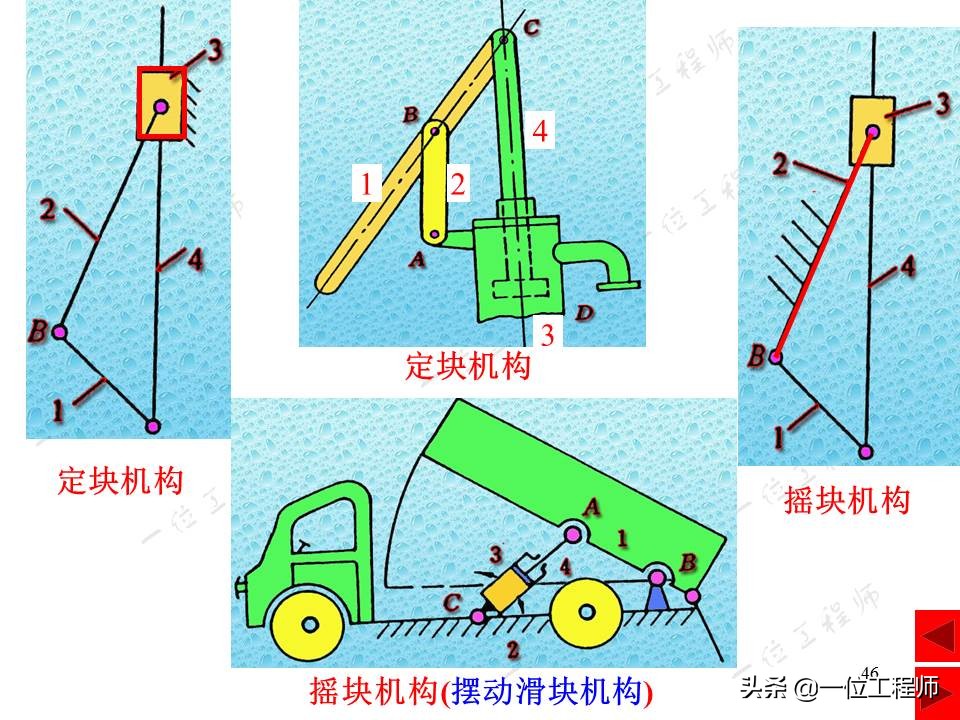 3
2
4
B
1
定块机构

C
B
4
1
2
A
D
3
定块机构

3
2
4
B
1
摇块机构

A
1
3
4
B
C
2
摇块机构(摆动滑块机构)

46
头条 @一位工程师
一位工程师