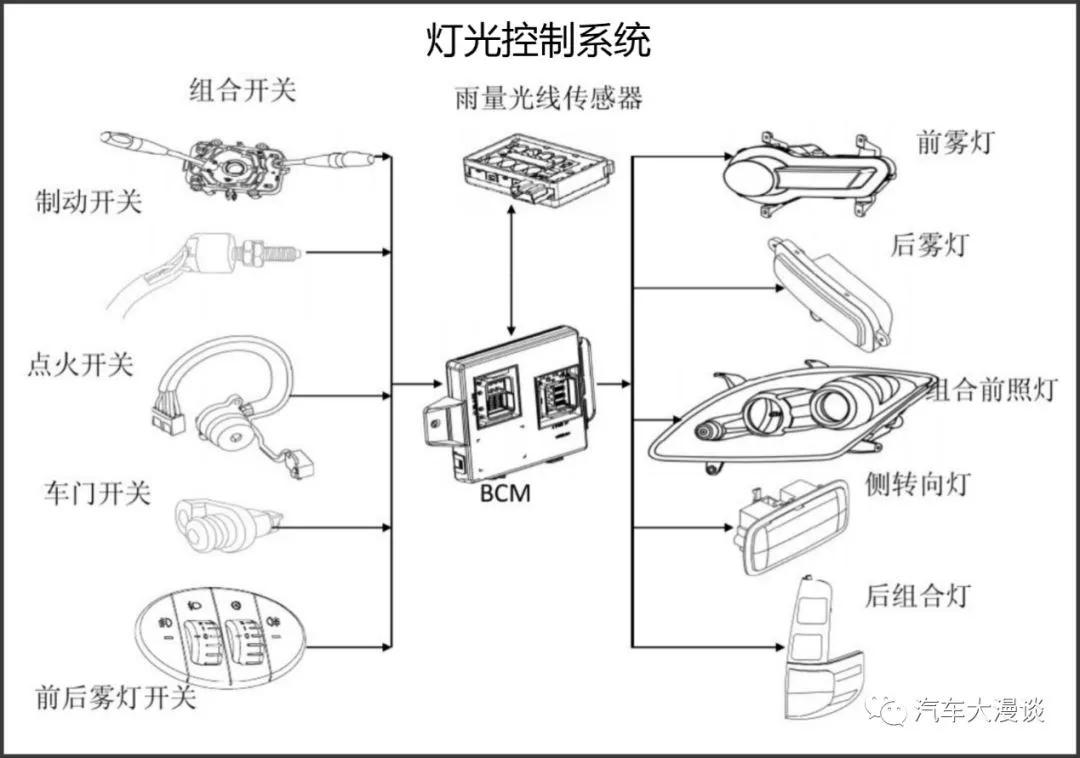 灯光控制系统

组合开关

制动开关

点火开关

车门开关

前后雾灯开关

雨量光线传感器

BCM

前雾灯

后雾灯

组合前照灯

侧转向灯

后组合灯

汽车大漫谈