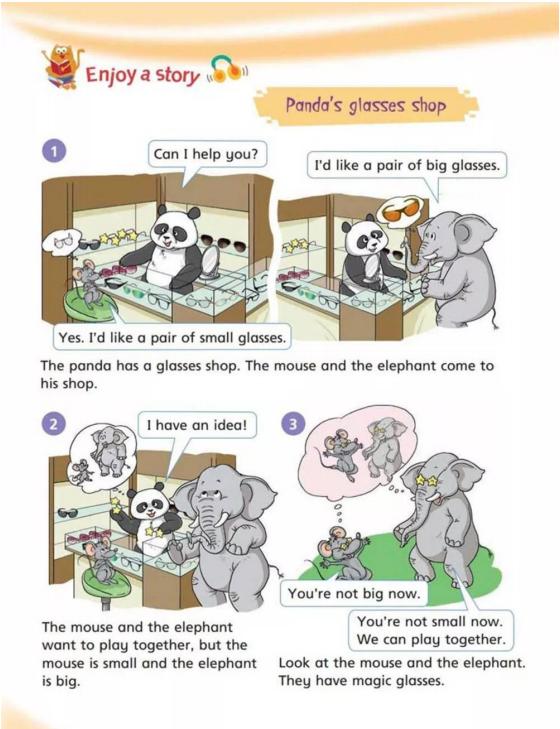 Enjoy a story

Panda's glasses shop

1

Can I help you?

I'd like a pair of big glasses.

Yes. I'd like a pair of small glasses.

The panda has a glasses shop. The mouse and the elephant come to his shop.

2

I have an idea!

The mouse and the elephant want to play together, but the mouse is small and the elephant is big.

3

You're not big now.

You're not small now. We can play together.

Look at the mouse and the elephant. They have magic glasses.